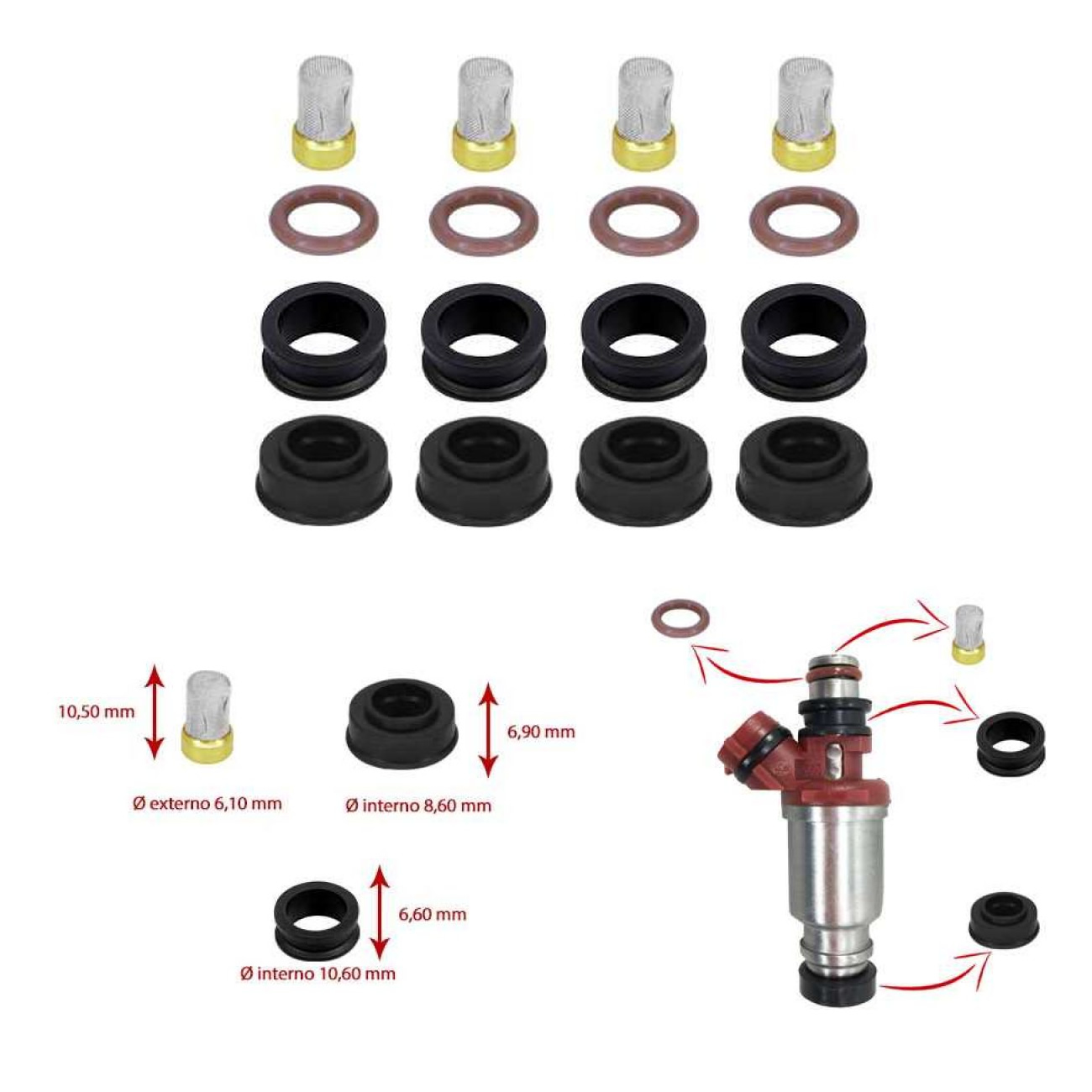 10,50 mm

Ø externo 6,10 mm

6,90 mm

Ø interno 8,60 mm

6,60 mm

Ø interno 10,60 mm